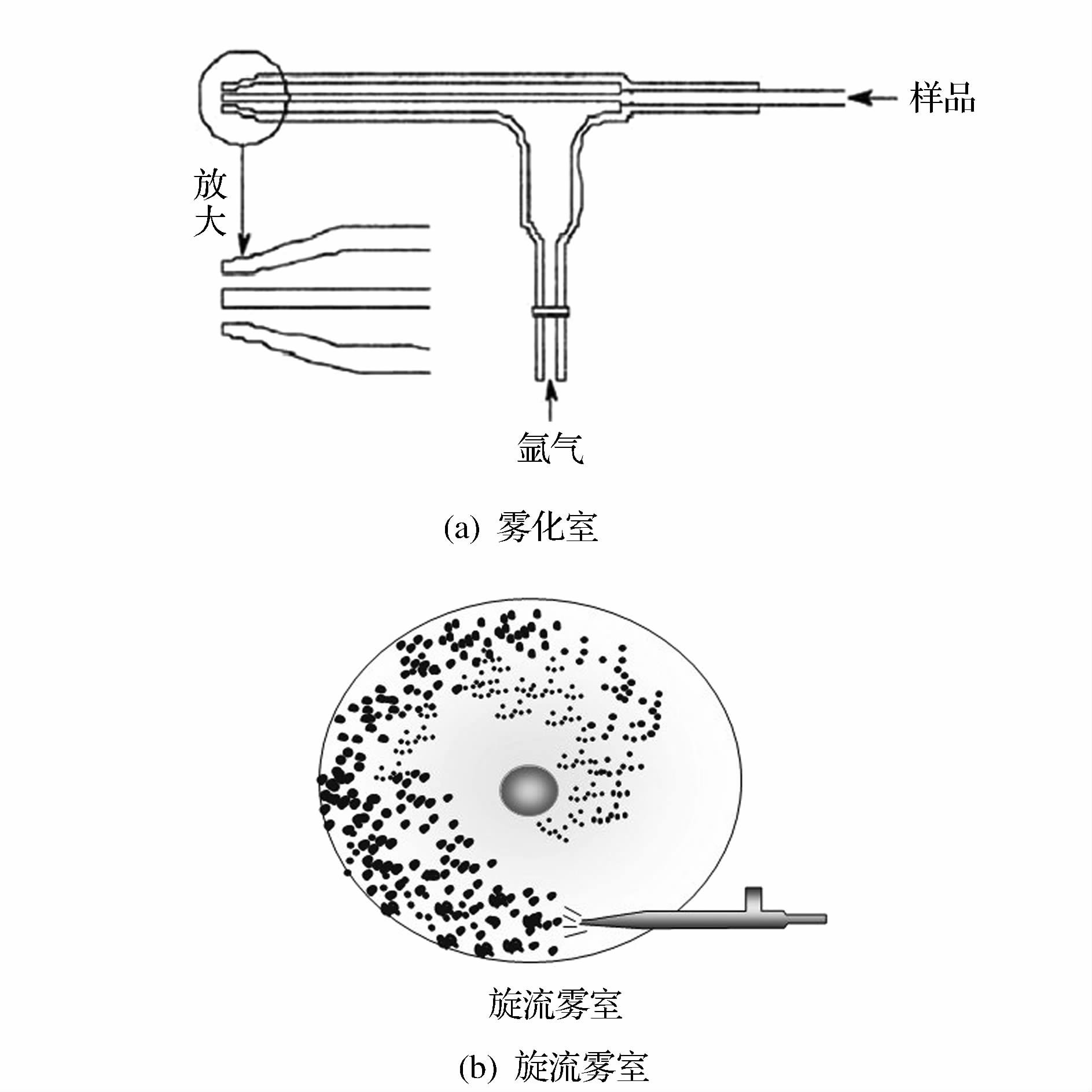 样品

放大

氩气

(a) 雾化室

旋流雾室

(b) 旋流雾室