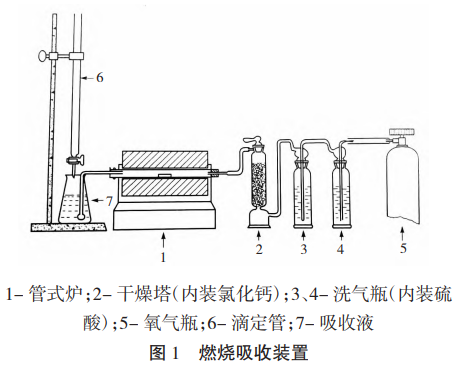 6

7

1

2

3

4

5

1- 管式炉；2- 干燥塔（内装氯化钙）；3、4- 洗气瓶（内装硫酸）；5- 氧气瓶；6- 滴定管；7- 吸收液

图 1　燃烧吸收装置